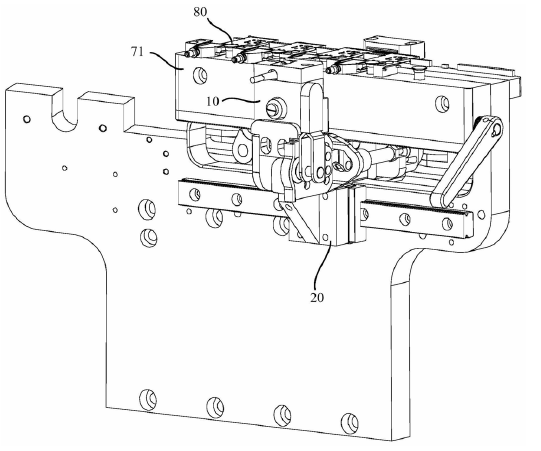 80
71
10
20